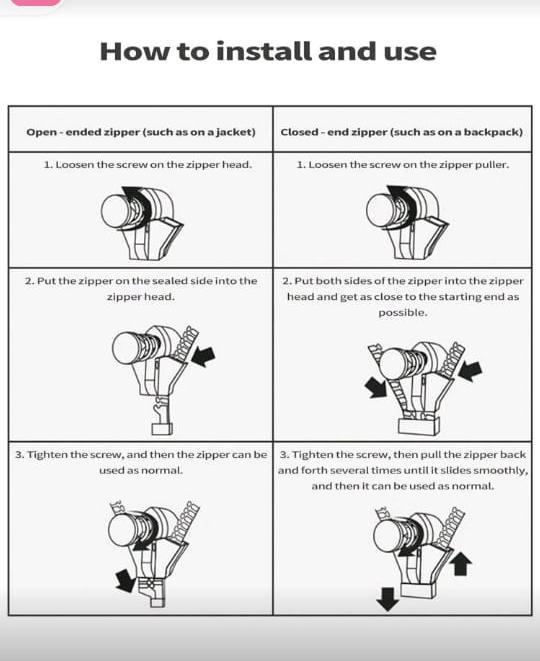 How to install and use

| Open - ended zipper (such as on a jacket) | Closed - end zipper (such as on a backpack) |
|---|---|
| 1. Loosen the screw on the zipper head. | 1. Loosen the screw on the zipper puller. |
| 2. Put the zipper on the sealed side into the zipper head. | 2. Put both sides of the zipper into the zipper head and get as close to the starting end as possible. |
| 3. Tighten the screw, and then the zipper can be used as normal. | 3. Tighten the screw, then pull the zipper back and forth several times until it slides smoothly, and then it can be used as normal. |