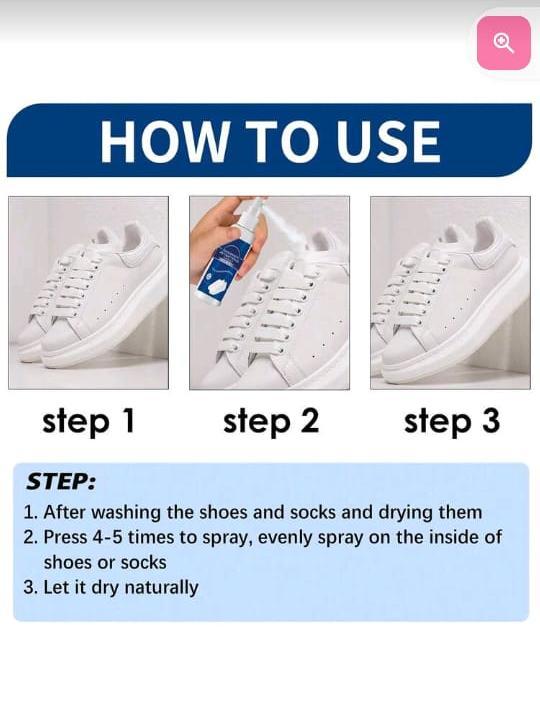 HOW TO USE

step 1

step 2

step 3

STEP:
1. After washing the shoes and socks and drying them
2. Press 4-5 times to spray, evenly spray on the inside of shoes or socks
3. Let it dry naturally