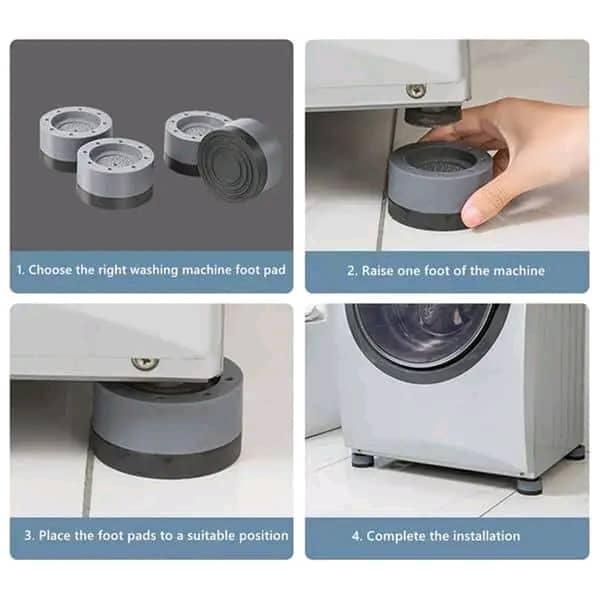 1. Choose the right washing machine foot pad

2. Raise one foot of the machine

3. Place the foot pads to a suitable position

4. Complete the installation